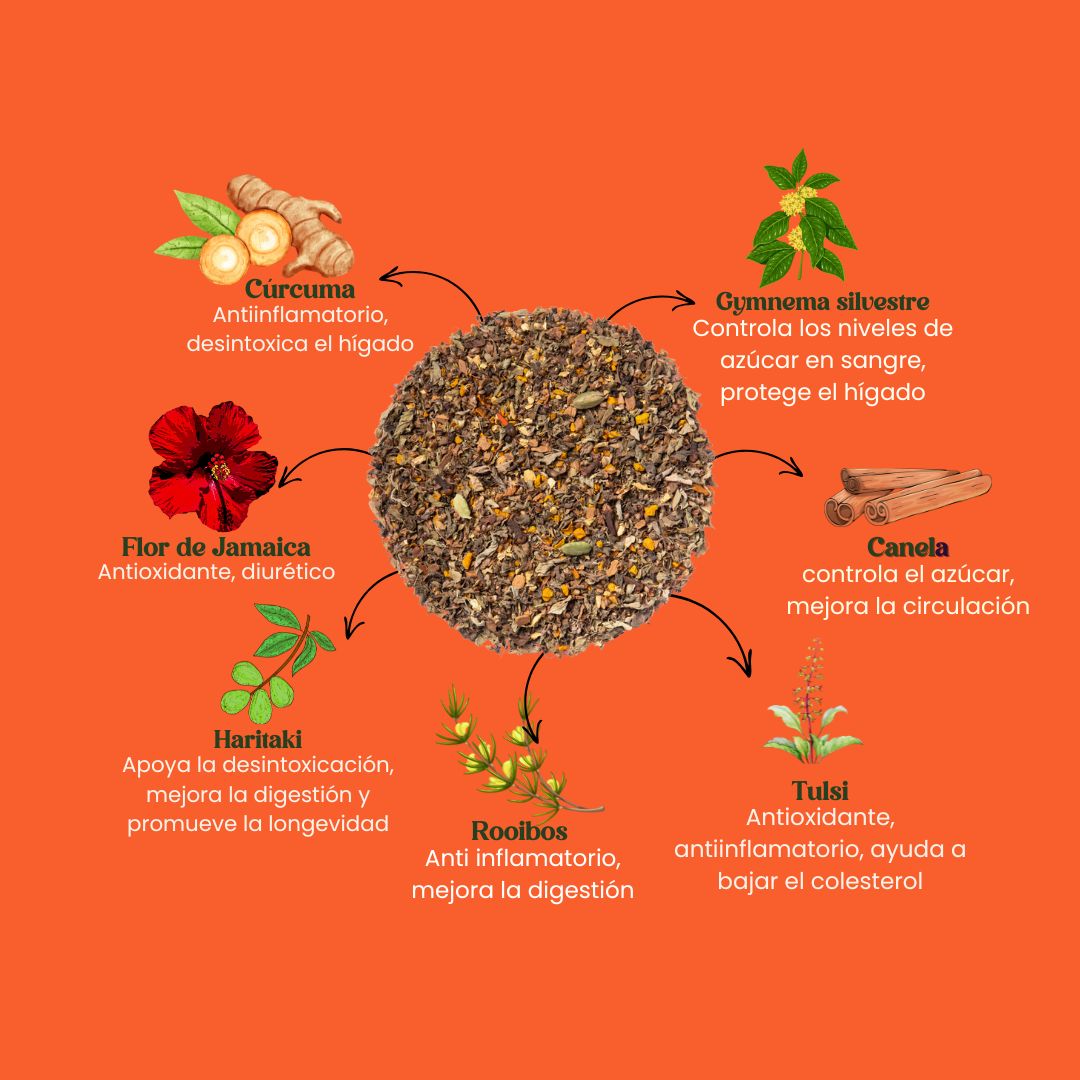 Cúrcuma
Antiinflamatorio, desintoxica el hígado

Gymnema silvestre
Controla los niveles de azúcar en sangre, protege el hígado

Flor de Jamaica
Antioxidante, diurético

Canela
controla el azúcar, mejora la circulación

Haritaki
Apoya la desintoxicación, mejora la digestión y promueve la longevidad

Rooibos
Anti inflamatorio, mejora la digestión

Tulsi
Antioxidante, antiinflamatorio, ayuda a bajar el colesterol